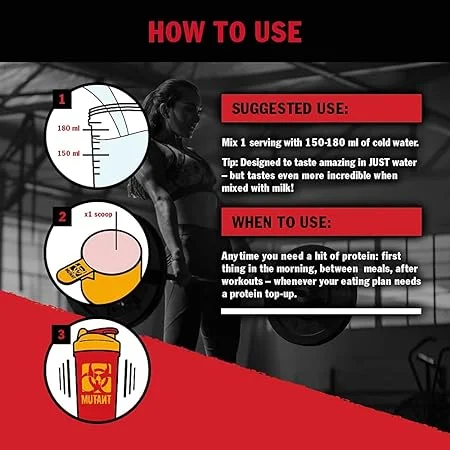 HOW TO USE

1

180 ml

150 ml

2

x1 scoop

3

MUTANT

SUGGESTED USE:

Mix 1 serving with 150-180 ml of cold water.

Tip: Designed to taste amazing in JUST water – but tastes even more incredible when mixed with milk!

WHEN TO USE:

Anytime you need a hit of protein: first thing in the morning, between meals, after workouts – whenever your eating plan needs a protein top-up.